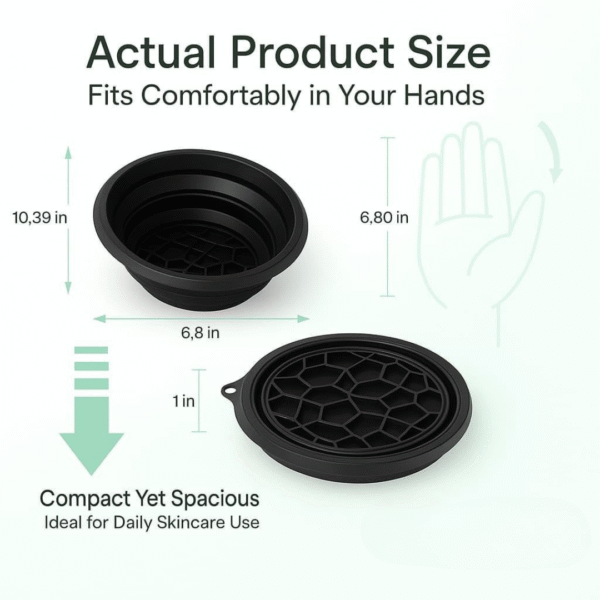 Actual Product Size
Fits Comfortably in Your Hands

10,39 in

6,80 in

6,8 in

1 in

Compact Yet Spacious
Ideal for Daily Skincare Use