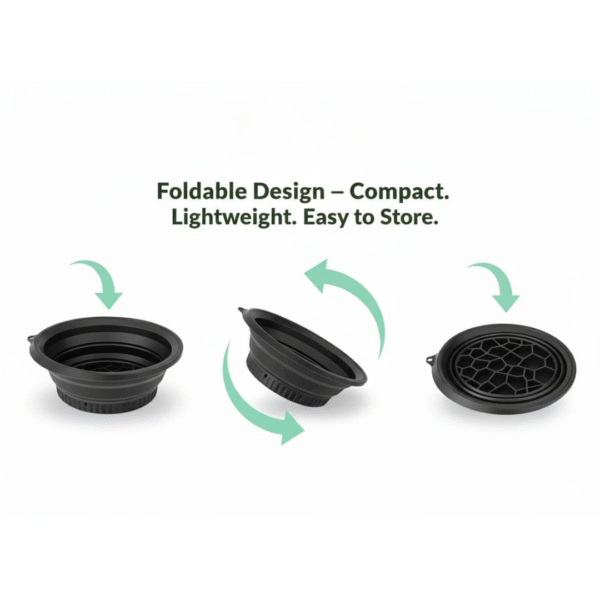 Foldable Design – Compact.
Lightweight. Easy to Store.